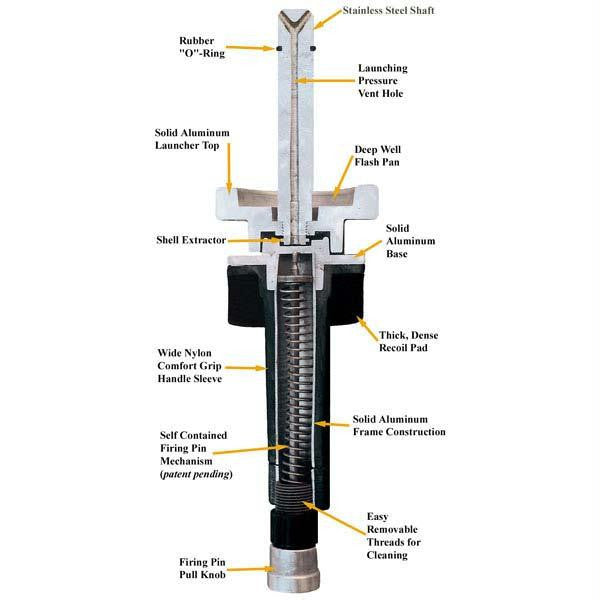 Stainless Steel Shaft

Rubber "O"-Ring

Launching Pressure Vent Hole

Solid Aluminum Launcher Top

Deep Well Flash Pan

Shell Extractor

Solid Aluminum Base

Thick, Dense Recoil Pad

Wide Nylon Comfort Grip Handle Sleeve

Solid Aluminum Frame Construction

Self Contained Firing Pin Mechanism (patent pending)

Easy Removable Threads for Cleaning

Firing Pin Pull Knob